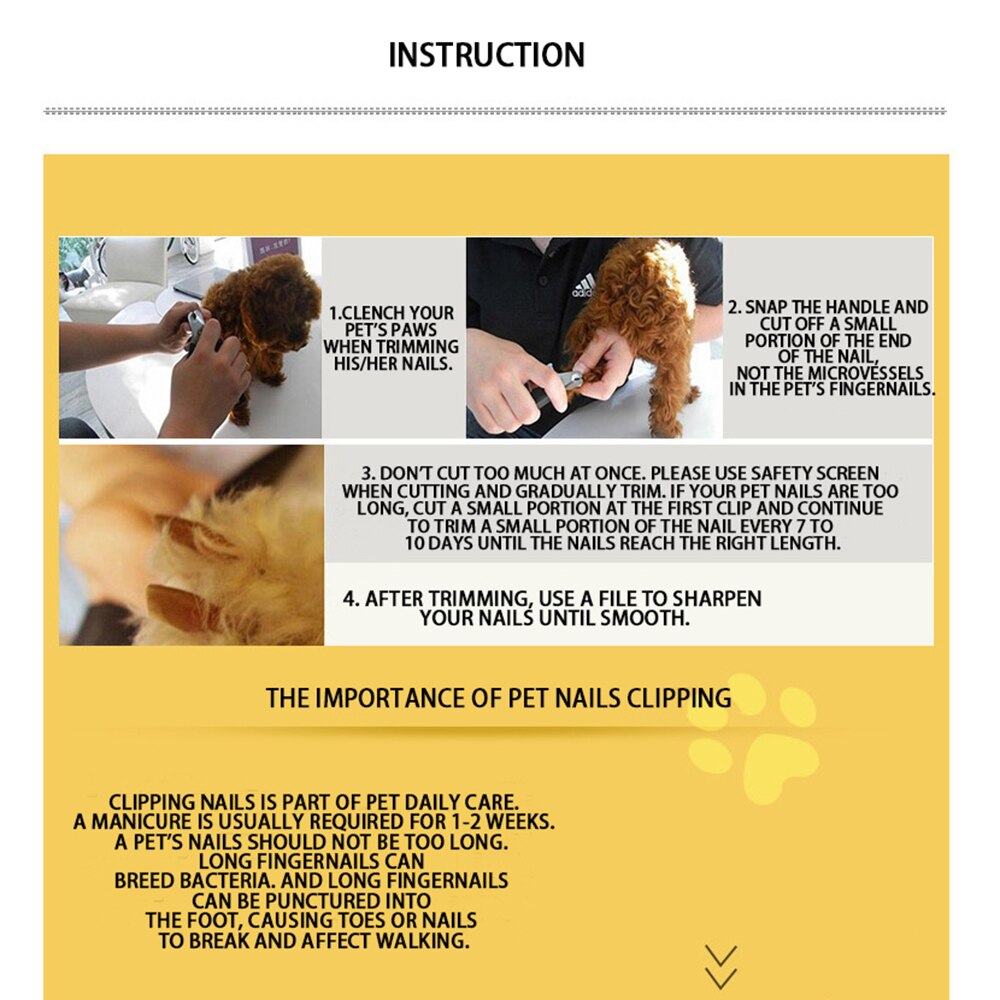 INSTRUCTION

1.CLENCH YOUR PET'S PAWS WHEN TRIMMING HIS/HER NAILS.

adidas

2. SNAP THE HANDLE AND CUT OFF A SMALL PORTION OF THE END OF THE NAIL, NOT THE MICROVESSELS IN THE PET'S FINGERNAILS.

3. DON'T CUT TOO MUCH AT ONCE. PLEASE USE SAFETY SCREEN WHEN CUTTING AND GRADUALLY TRIM. IF YOUR PET NAILS ARE TOO LONG, CUT A SMALL PORTION AT THE FIRST CLIP AND CONTINUE TO TRIM A SMALL PORTION OF THE NAIL EVERY 7 TO 10 DAYS UNTIL THE NAILS REACH THE RIGHT LENGTH.

4. AFTER TRIMMING, USE A FILE TO SHARPEN YOUR NAILS UNTIL SMOOTH.

THE IMPORTANCE OF PET NAILS CLIPPING

CLIPPING NAILS IS PART OF PET DAILY CARE. A MANICURE IS USUALLY REQUIRED FOR 1-2 WEEKS. A PET'S NAILS SHOULD NOT BE TOO LONG. LONG FINGERNAILS CAN BREED BACTERIA. AND LONG FINGERNAILS CAN BE PUNCTURED INTO THE FOOT, CAUSING TOES OR NAILS TO BREAK AND AFFECT WALKING.